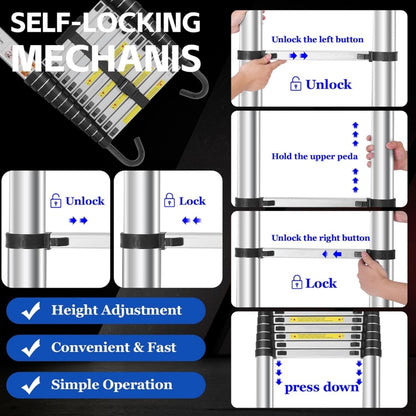 SELF-LOCKING MECHANIS

Unlock Lock

Height Adjustment

Convenient & Fast

Simple Operation

Unlock the left button

Unlock

Hold the upper peda

Unlock the right button

Lock

press down