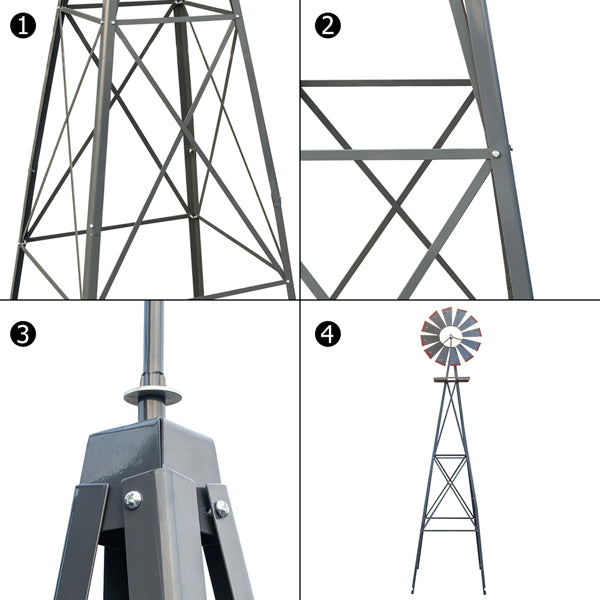 1

2

3

4