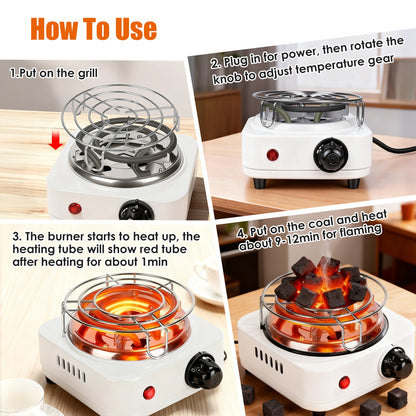 How To Use

1.Put on the grill

2. Plug in for power, then rotate the knob to adjust temperature gear

3. The burner starts to heat up, the heating tube will show red tube after heating for about 1min

4. Put on the coal and heat about 9-12min for flaming